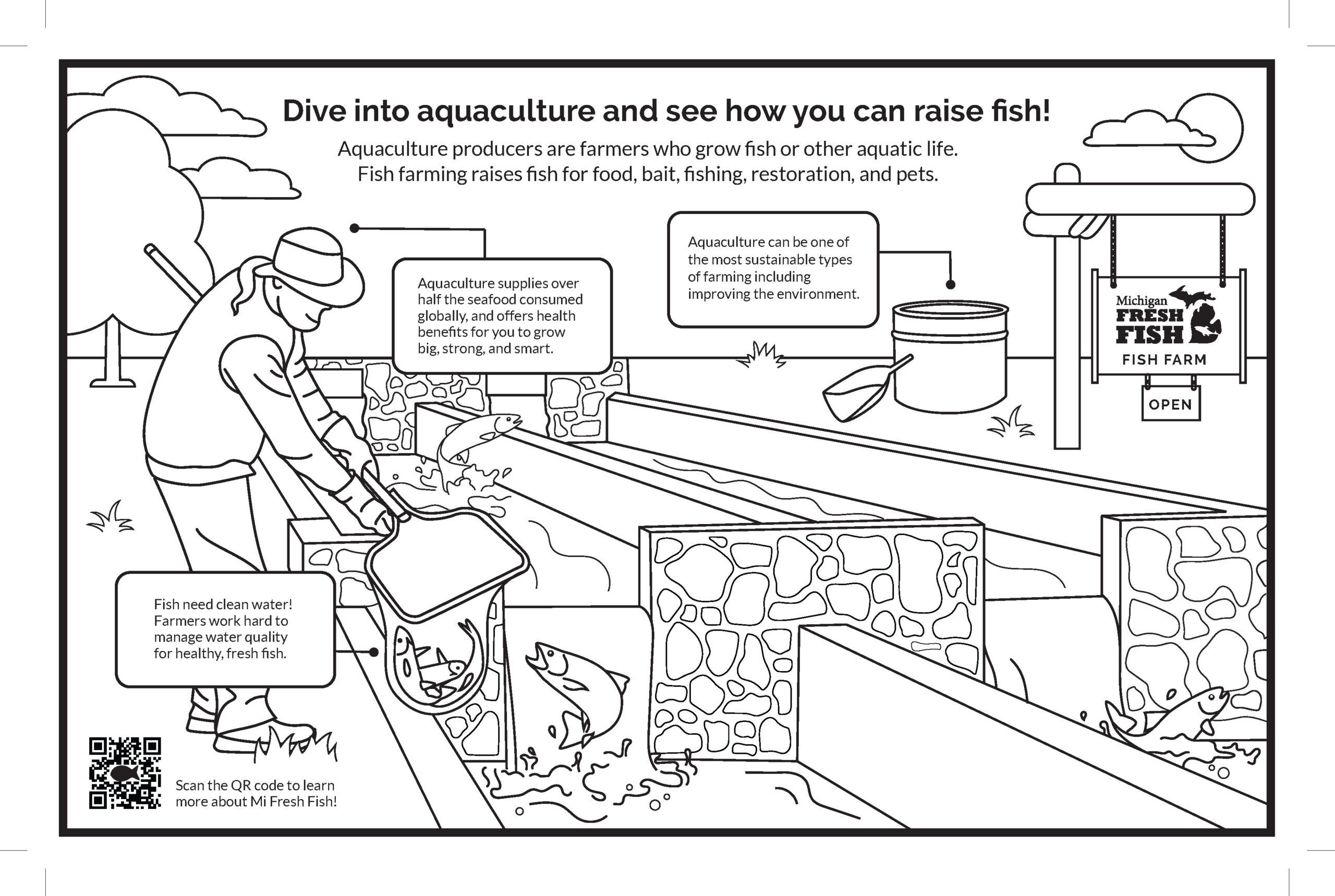 Dive into aquaculture and see how you can raise fish!

Aquaculture producers are farmers who grow fish or other aquatic life. Fish farming raises fish for food, bait, fishing, restoration, and pets.

Aquaculture supplies over half the seafood consumed globally, and offers health benefits for you to grow big, strong, and smart.

Aquaculture can be one of the most sustainable types of farming including improving the environment.

Michigan FRESH FISH

FISH FARM

OPEN

Fish need clean water! Farmers work hard to manage water quality for healthy, fresh fish.

Scan the QR code to learn more about Mi Fresh Fish!